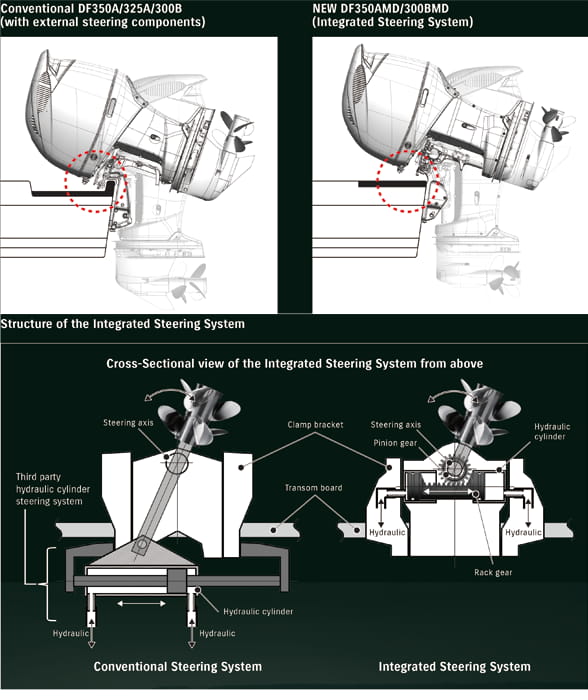 Conventional DF350A/325A/300B
(with external steering components)

NEW DF350AMD/300BMD
(Integrated Steering System)

Structure of the Integrated Steering System

Cross-Sectional view of the Integrated Steering System from above

Steering axis

Clamp bracket

Third party hydraulic cylinder steering system

Transom board

Hydraulic cylinder

Hydraulic

Hydraulic

Steering axis

Pinion gear

Hydraulic cylinder

Hydraulic

Hydraulic

Rack gear

Conventional Steering System

Integrated Steering System